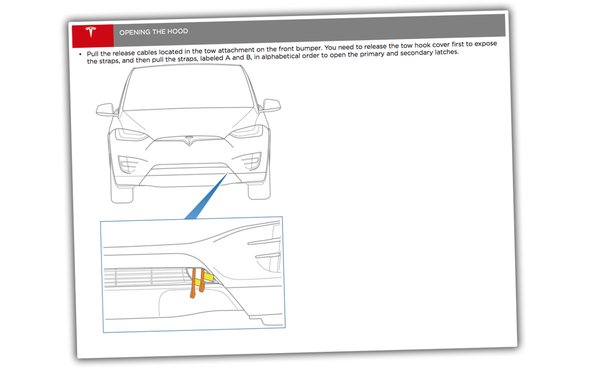 OPENING THE HOOD

• Pull the release cables located in the tow attachment on the front bumper. You need to release the tow hook cover first to expose the straps, and then pull the straps, labeled A and B, in alphabetical order to open the primary and secondary latches.