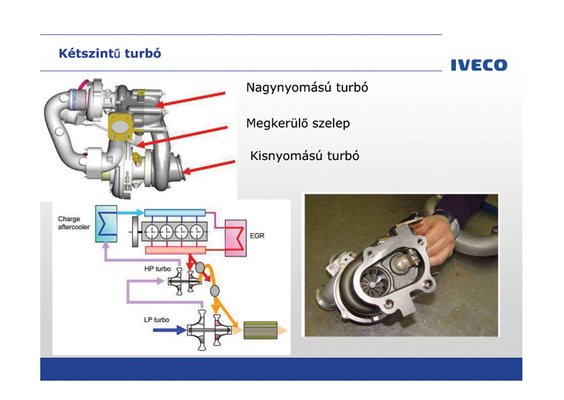 Kétszintű turbó

IVECO

Nagynyomású turbó

Megkerülő szelep

Kisnyomású turbó

Charge aftercooler

EGR

HP turbo

LP turbo