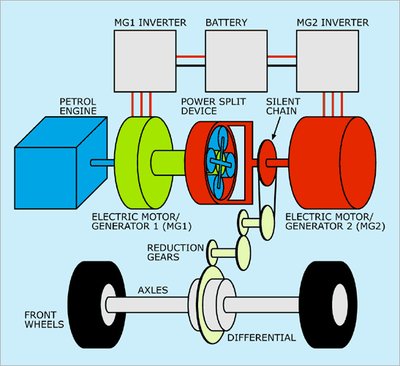 MG1 INVERTER
BATTERY
MG2 INVERTER

PETROL ENGINE

POWER SPLIT DEVICE

SILENT CHAIN

ELECTRIC MOTOR/ GENERATOR 1 (MG1)

ELECTRIC MOTOR/ GENERATOR 2 (MG2)

REDUCTION GEARS

AXLES

FRONT WHEELS

DIFFERENTIAL