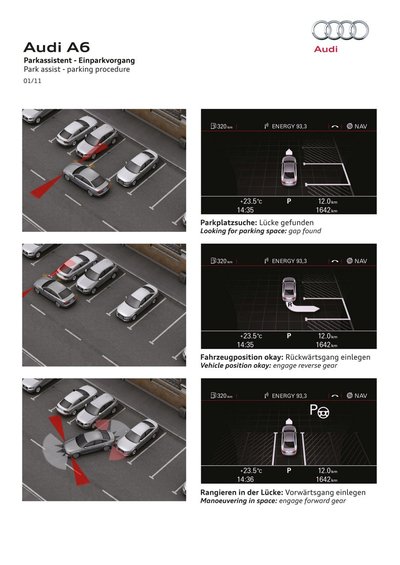 Audi A6
Parkassistent - Einparkvorgang
Park assist - parking procedure
01/11

Audi

320 km ENERGY 93,3 NAV
+23.5°c P 12.0 km
14:35 1642 km

Parkplatzsuche: Lücke gefunden
Looking for parking space: gap found

320 km ENERGY 93,3 NAV
R
+23.5°c P 12.0 km
14:35 1642 km

Fahrzeugposition okay: Rückwärtsgang einlegen
Vehicle position okay: engage reverse gear

320 km ENERGY 93,3 NAV
P
+23.5°c P 12.0 km
14:36 1642 km

Rangieren in der Lücke: Vorwärtsgang einlegen
Manoeuvering in space: engage forward gear