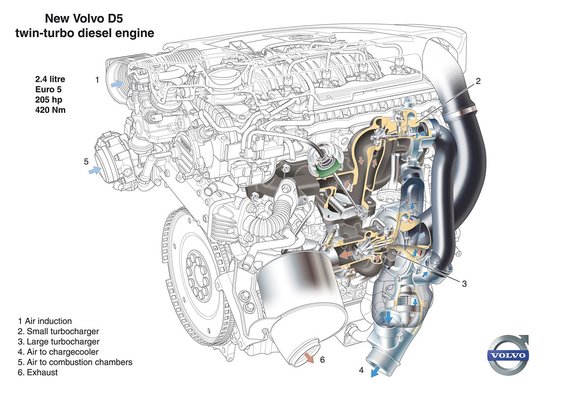 New Volvo D5
twin-turbo diesel engine

2.4 litre
Euro 5
205 hp
420 Nm

1

2

5

3

6

4

1 Air induction
2. Small turbocharger
3. Large turbocharger
4. Air to chargecooler
5. Air to combustion chambers
6. Exhaust

VOLVO